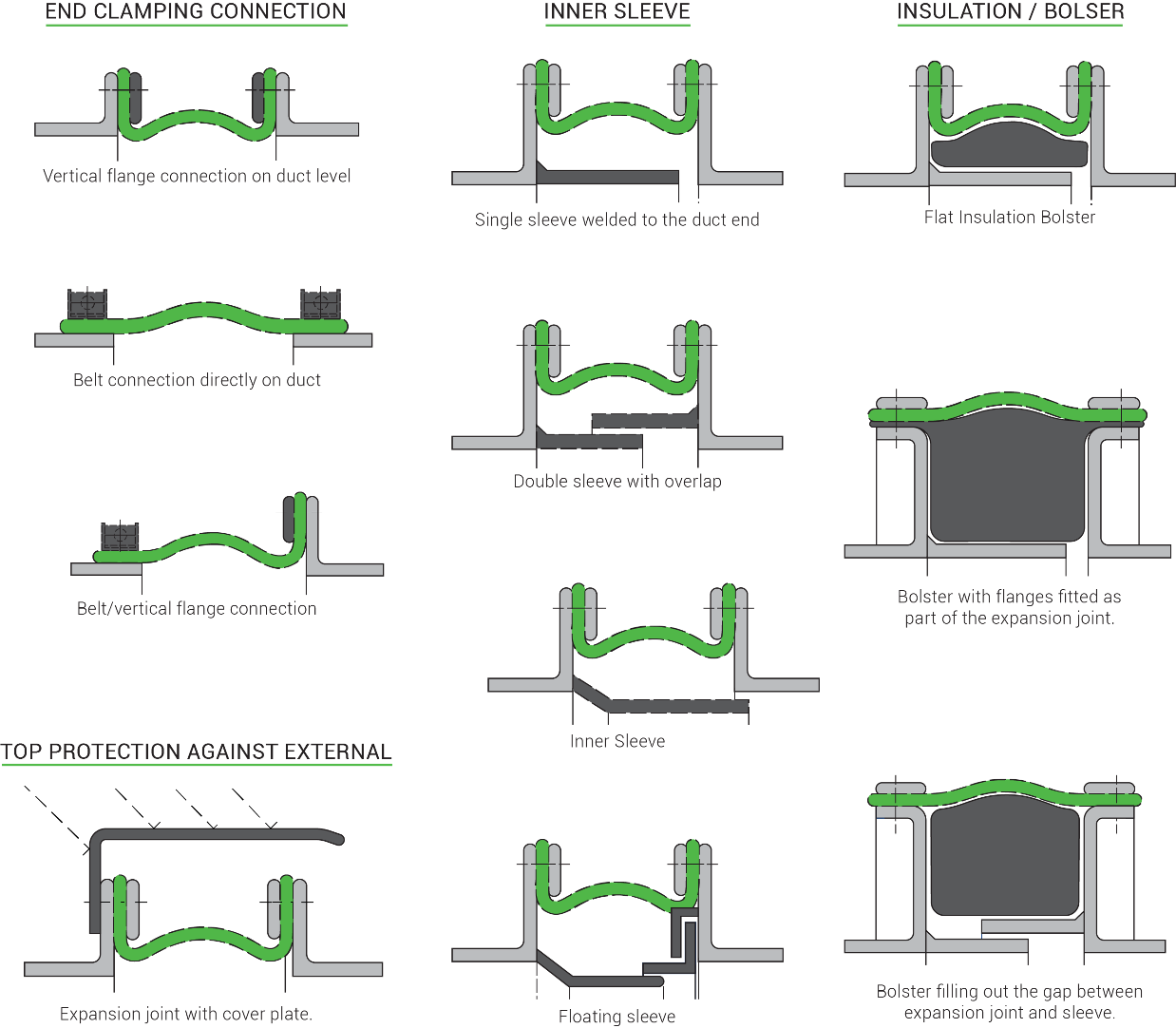 END CLAMPING CONNECTION

Vertical flange connection on duct level

Belt connection directly on duct

Belt/vertical flange connection

TOP PROTECTION AGAINST EXTERNAL

Expansion joint with cover plate.

INNER SLEEVE

Single sleeve welded to the duct end

Double sleeve with overlap

Inner Sleeve

Floating sleeve

INSULATION / BOLSER

Flat Insulation Bolster

Bolster with flanges fitted as part of the expansion joint.

Bolster filling out the gap between expansion joint and sleeve.